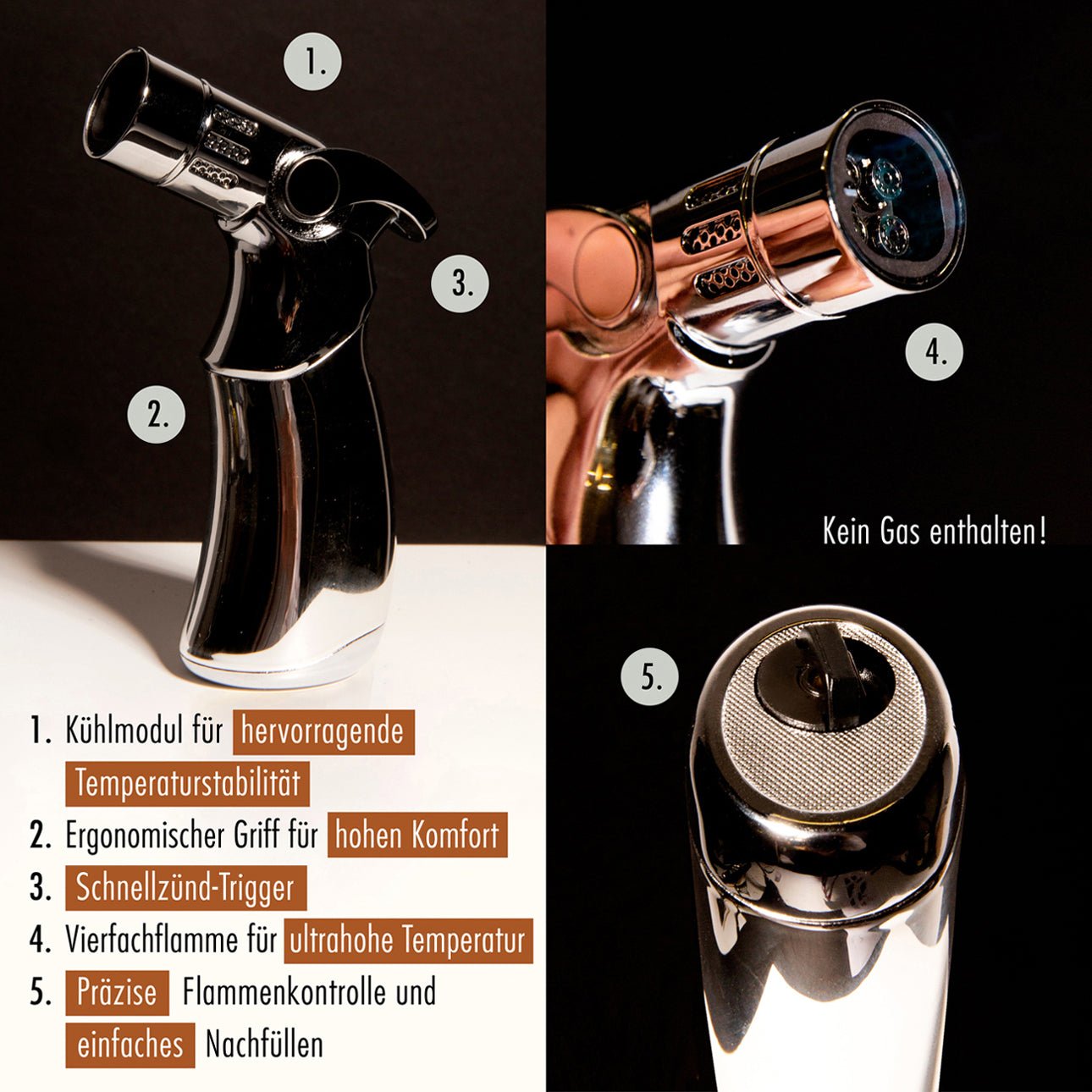 1.

3.

2.

4.

Kein Gas enthalten!

5.

1. Kühlmodul für hervorragende Temperaturstabilität
2. Ergonomischer Griff für hohen Komfort
3. Schnellzünd-Trigger
4. Vierfachflamme für ultrahohe Temperatur
5. Präzise Flammenkontrolle und einfaches Nachfüllen